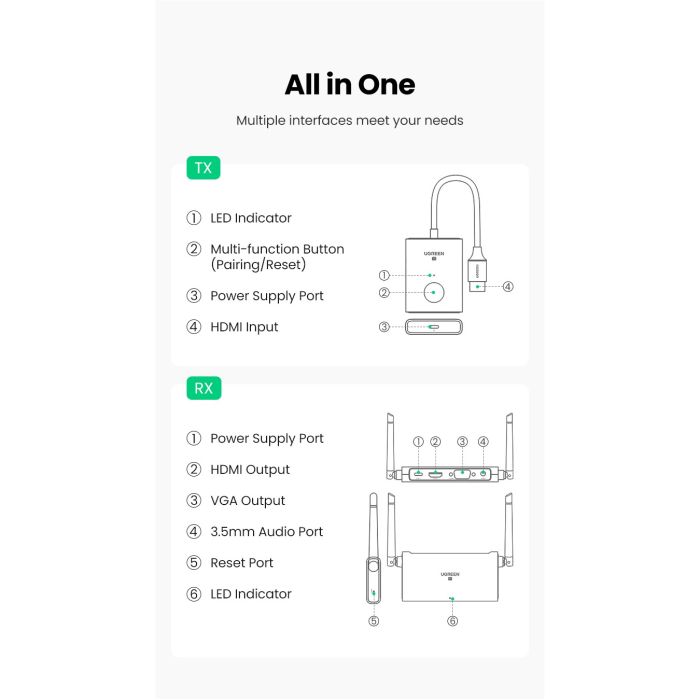 All in One

Multiple interfaces meet your needs

TX

① LED Indicator

② Multi-function Button (Pairing/Reset)

③ Power Supply Port

④ HDMI Input

UGREEN

①
②
③
④

RX

① Power Supply Port

② HDMI Output

③ VGA Output

④ 3.5mm Audio Port

⑤ Reset Port

⑥ LED Indicator

① ② ③ ④

UGREEN

⑤
⑥