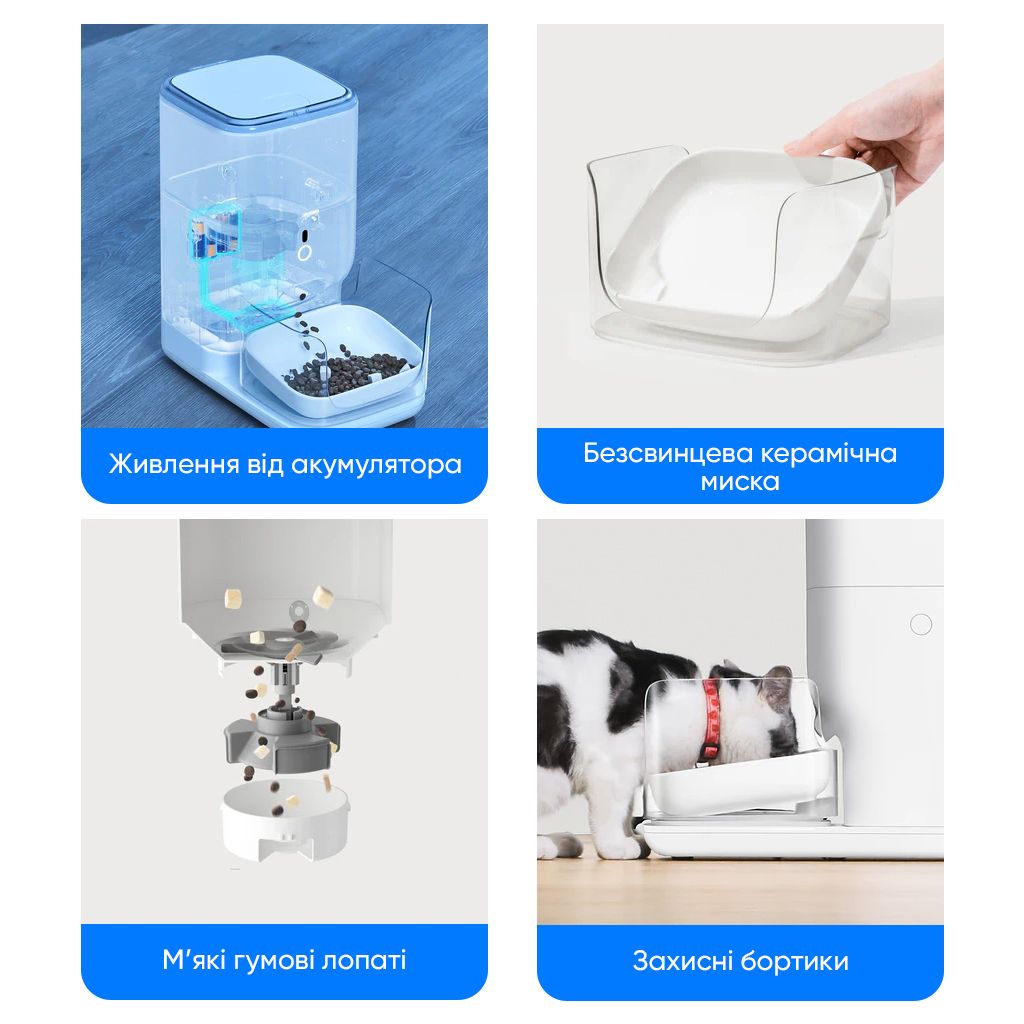 Живлення від акумулятора

Безсвинцева керамічна миска

М'які гумові лопаті

Захисні бортики