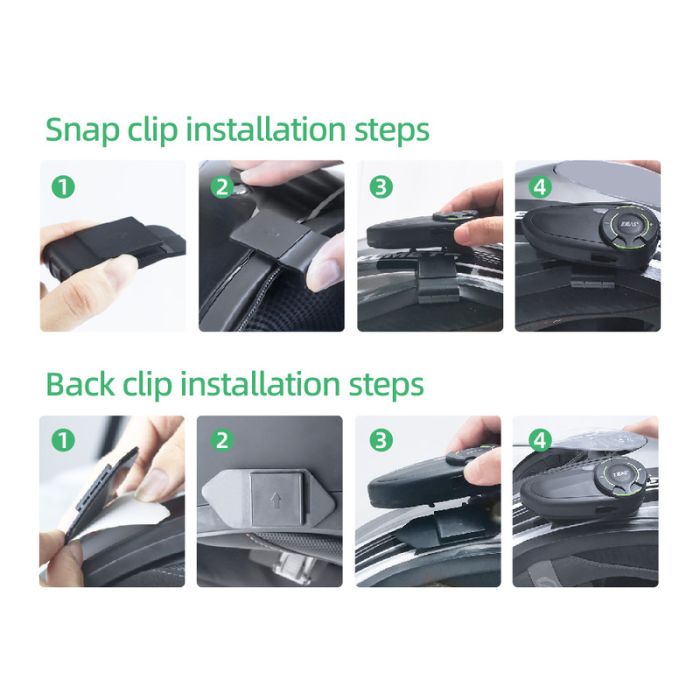 Snap clip installation steps

1

2

3

4

Back clip installation steps

1

2

3

4