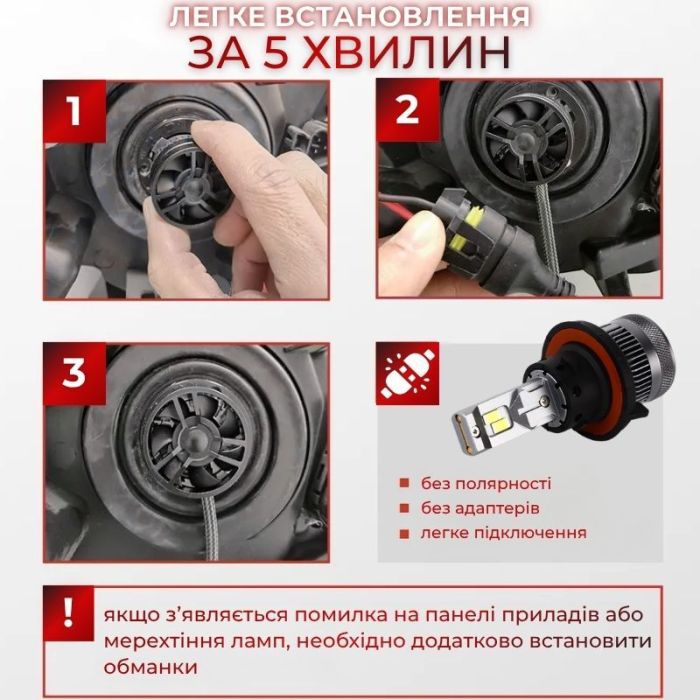 ЛЕГКЕ ВСТАНОВЛЕННЯ
ЗА 5 ХВИЛИН

1

2

3

без полярності
без адаптерів
легке підключення

!

якщо з'являється помилка на панелі приладів або мерехтіння ламп, необхідно додатково встановити обманки