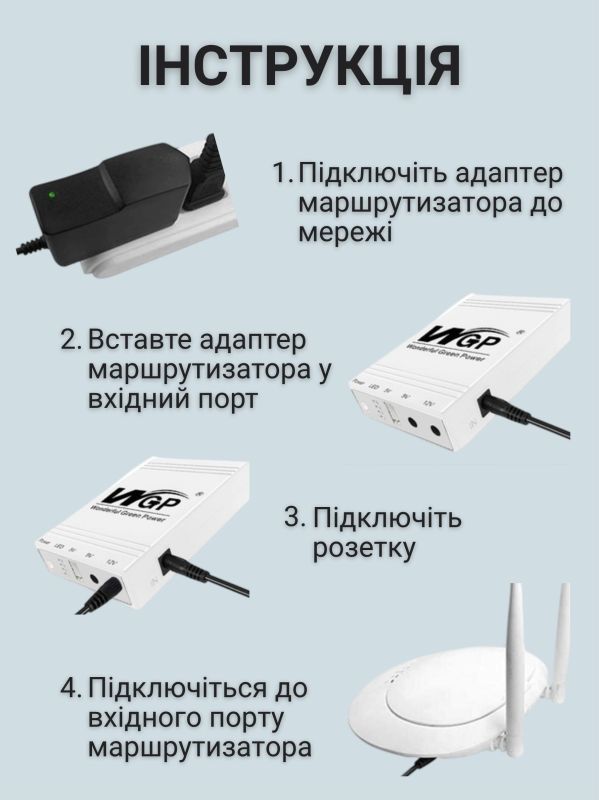 ІНСТРУКЦІЯ

1. Підключіть адаптер маршрутизатора до мережі

2. Вставте адаптер маршрутизатора у вхідний порт

WGP
Wonderful Green Power
Power LED 5V 9V 12V

WGP
Wonderful Green Power
Power LED 5V 9V 12V

3. Підключіть розетку

4. Підключіться до вхідного порту маршрутизатора